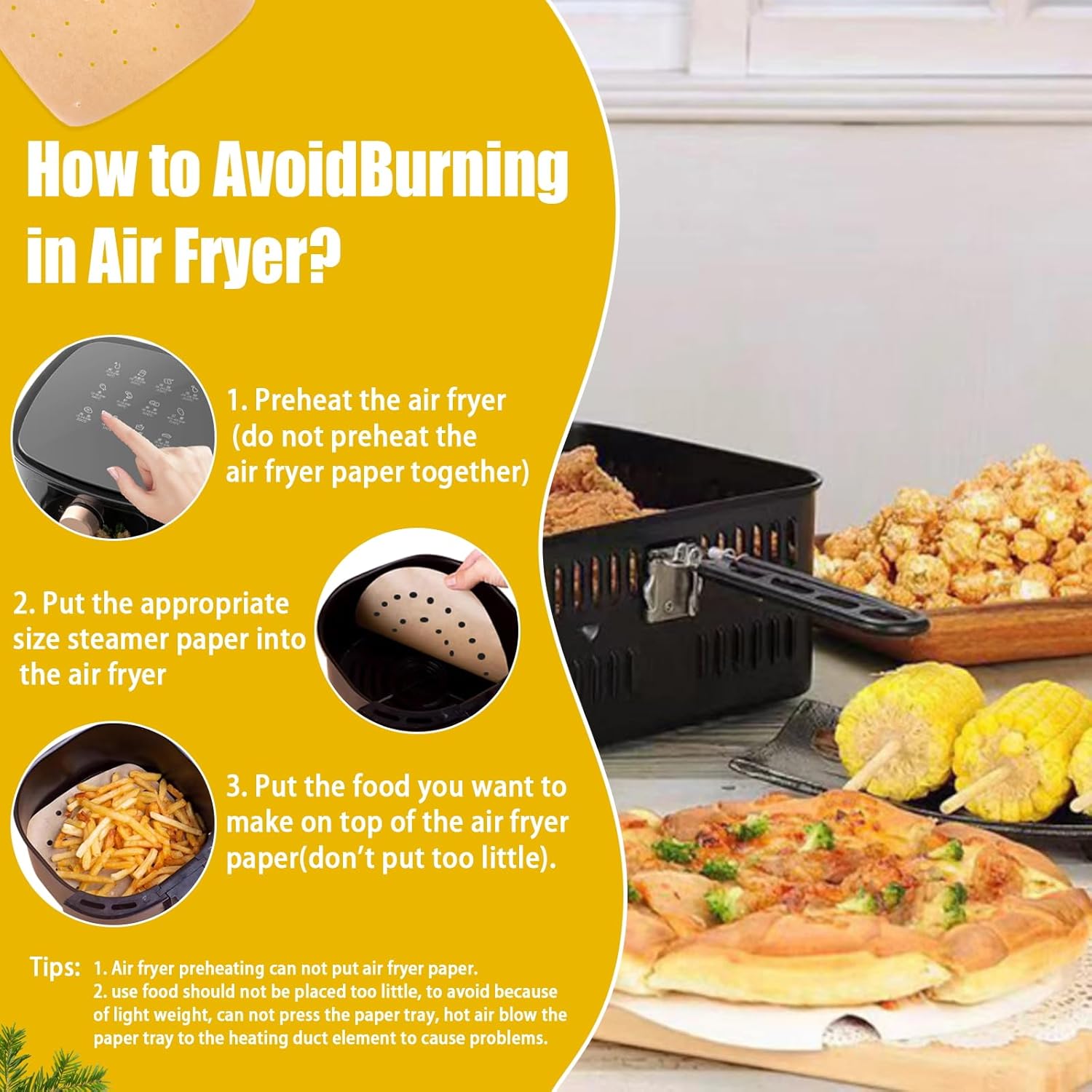 How to AvoidBurning in Air Fryer?

1. Preheat the air fryer (do not preheat the air fryer paper together)

2. Put the appropriate size steamer paper into the air fryer

3. Put the food you want to make on top of the air fryer paper(don't put too little).

Tips: 1. Air fryer preheating can not put air fryer paper.
2. use food should not be placed too little, to avoid because of light weight, can not press the paper tray, hot air blow the paper tray to the heating duct element to cause problems.